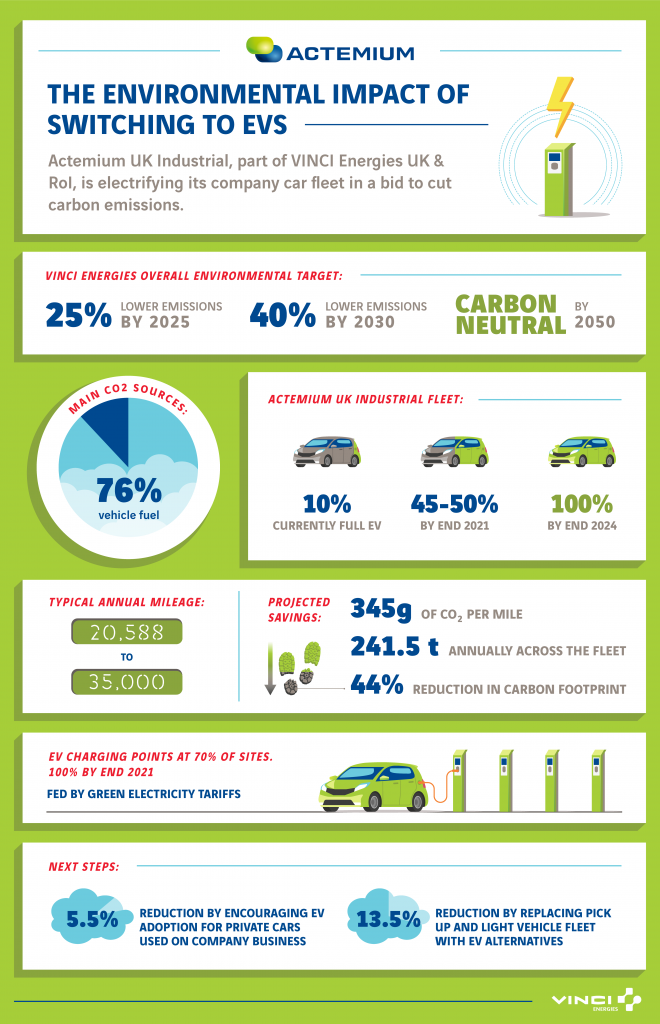 ACTEMIUM

THE ENVIRONMENTAL IMPACT OF SWITCHING TO EVS

Actemium UK Industrial, part of VINCI Energies UK & RoI, is electrifying its company car fleet in a bid to cut carbon emissions.

VINCI ENERGIES OVERALL ENVIRONMENTAL TARGET:

25% LOWER EMISSIONS BY 2025

40% LOWER EMISSIONS BY 2030

CARBON NEUTRAL BY 2050

MAIN CO2 SOURCES:

76% vehicle fuel

ACTEMIUM UK INDUSTRIAL FLEET:

10% CURRENTLY FULL EV

45-50% BY END 2021

100% BY END 2024

TYPICAL ANNUAL MILEAGE:

20,588

TO

35,000

PROJECTED SAVINGS:

345g OF $CO_2$ PER MILE

241.5 t ANNUALLY ACROSS THE FLEET

44% REDUCTION IN CARBON FOOTPRINT

EV CHARGING POINTS AT 70% OF SITES. 100% BY END 2021

FED BY GREEN ELECTRICITY TARIFFS

NEXT STEPS:

5.5% REDUCTION BY ENCOURAGING EV ADOPTION FOR PRIVATE CARS USED ON COMPANY BUSINESS

13.5% REDUCTION BY REPLACING PICK UP AND LIGHT VEHICLE FLEET WITH EV ALTERNATIVES

VINCI ENERGIES